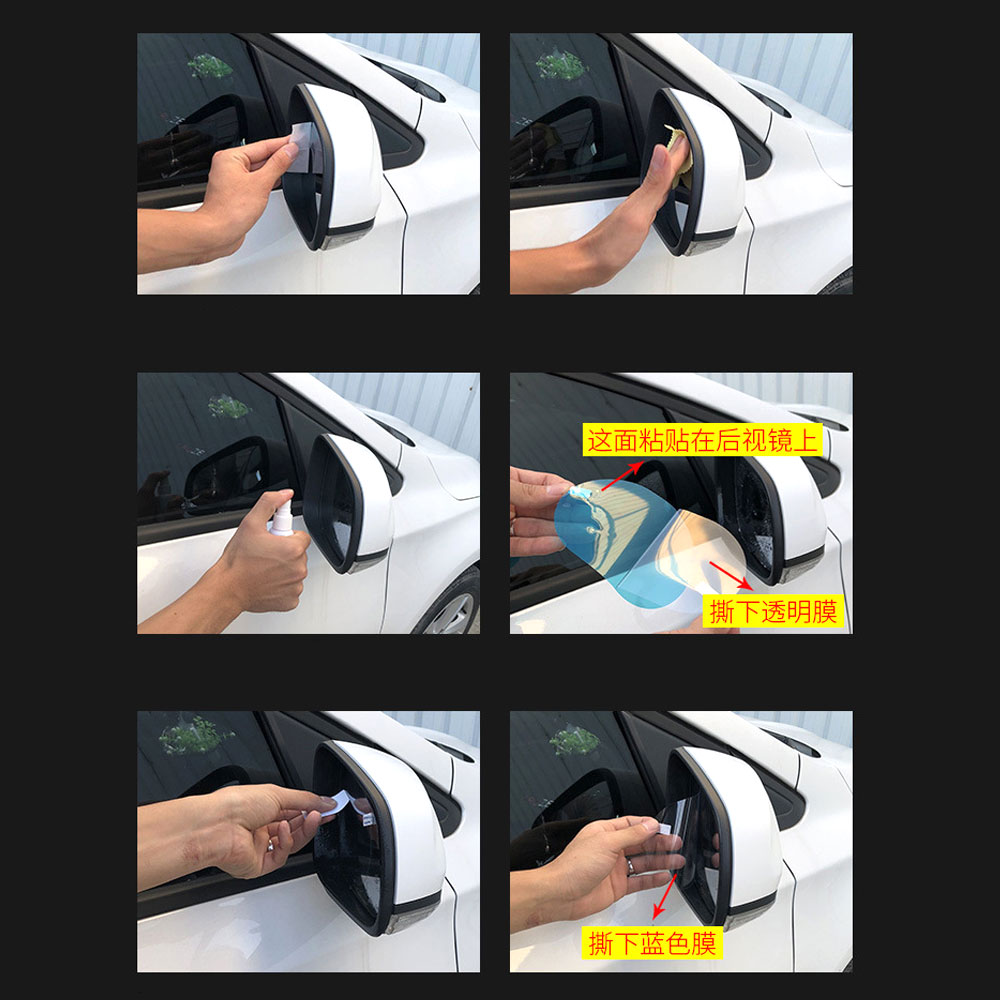 这面粘贴在后视镜上

撕下透明膜

撕下蓝色膜