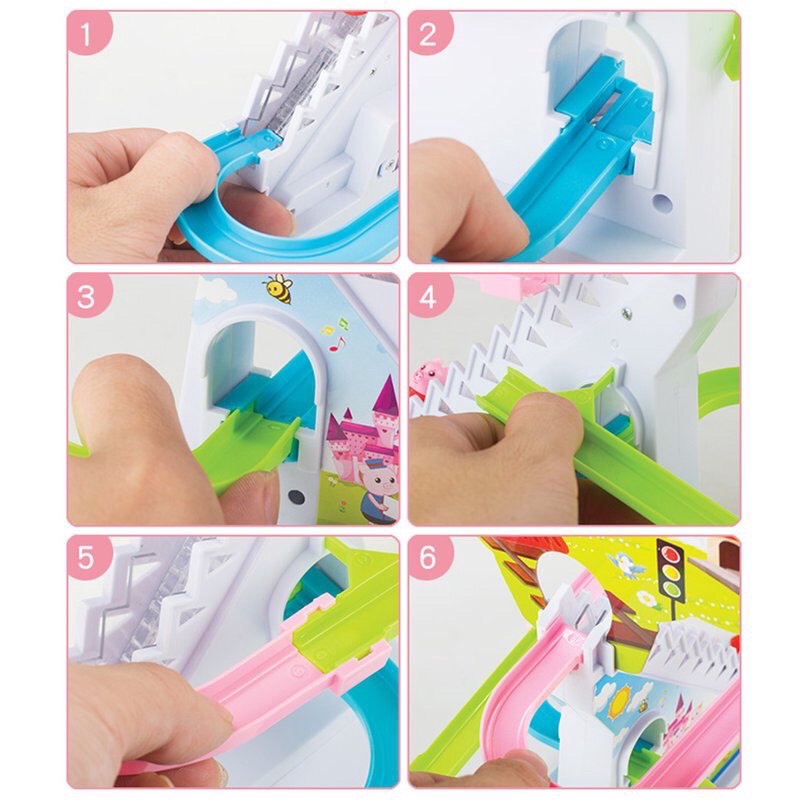 1

2

3

4

5

6