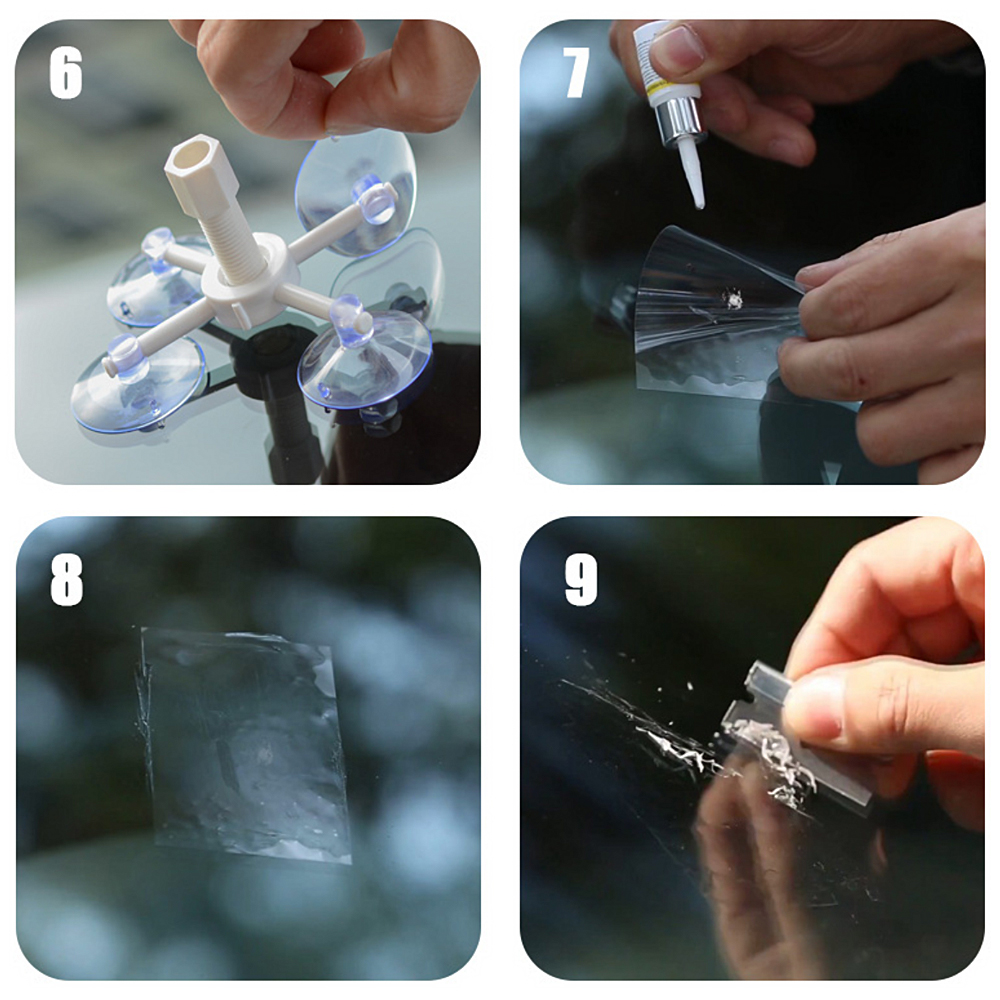 6

7

8

9