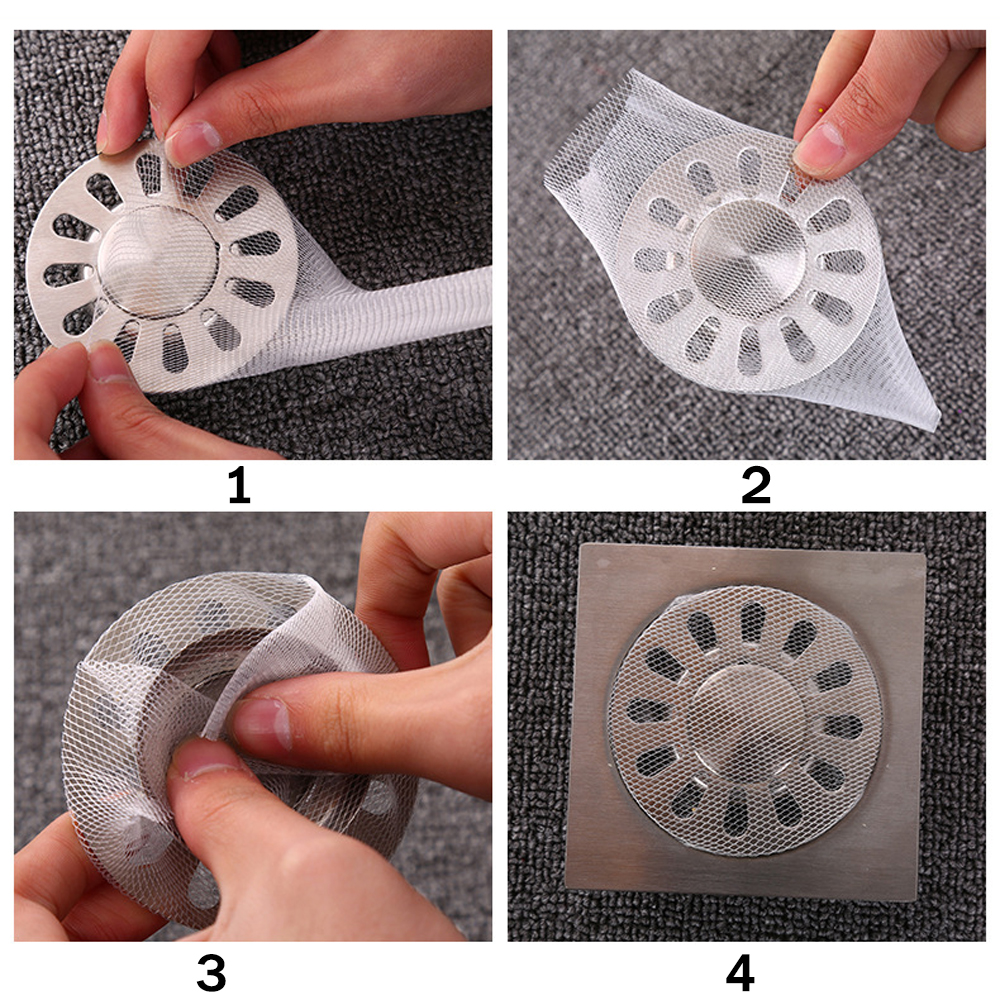 1

2

3

4