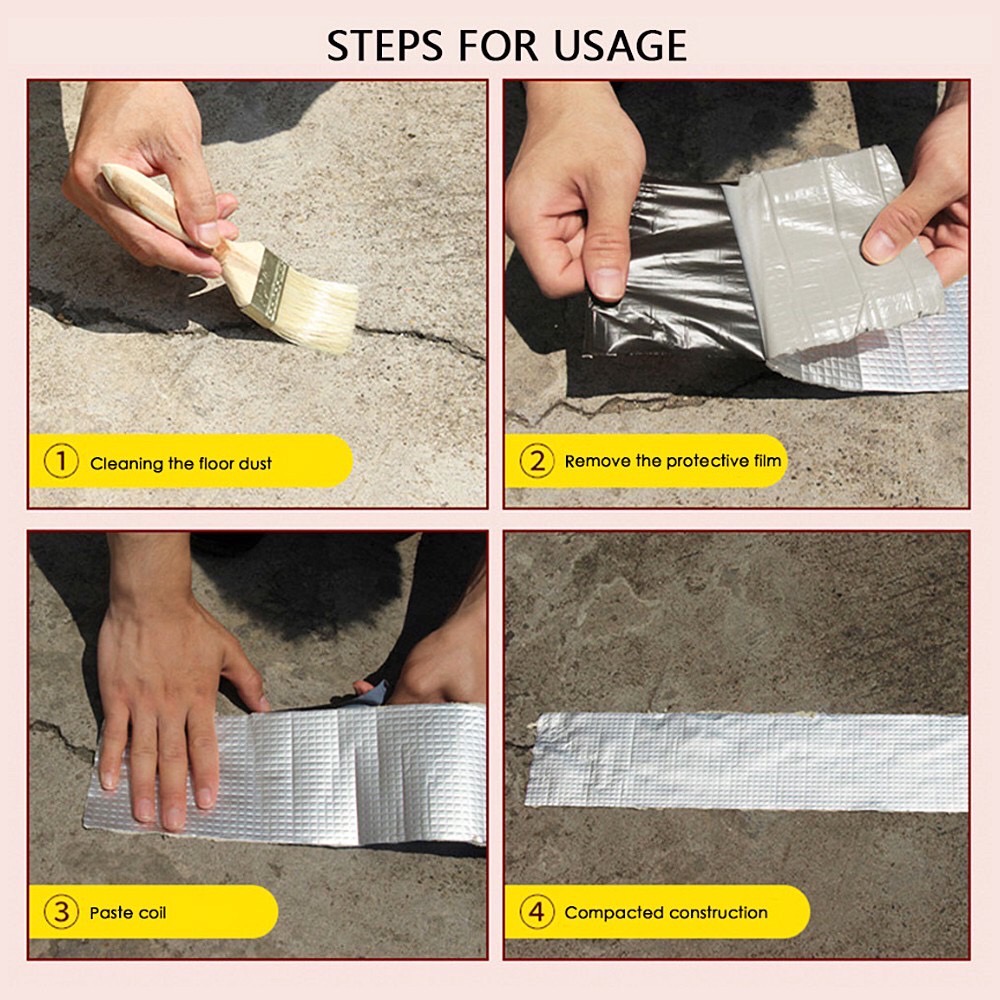 STEPS FOR USAGE

① Cleaning the floor dust

② Remove the protective film

③ Paste coil

④ Compacted construction