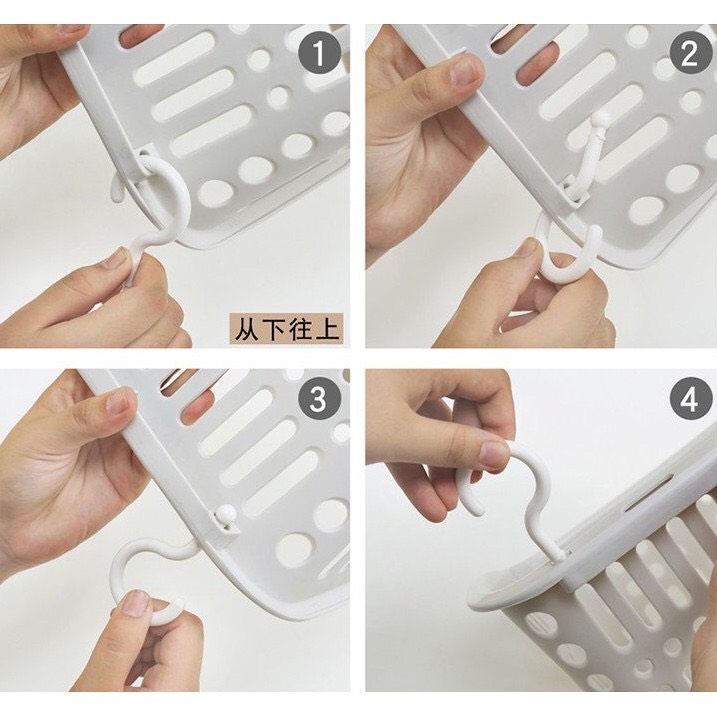 1

从下往上

2

3

4