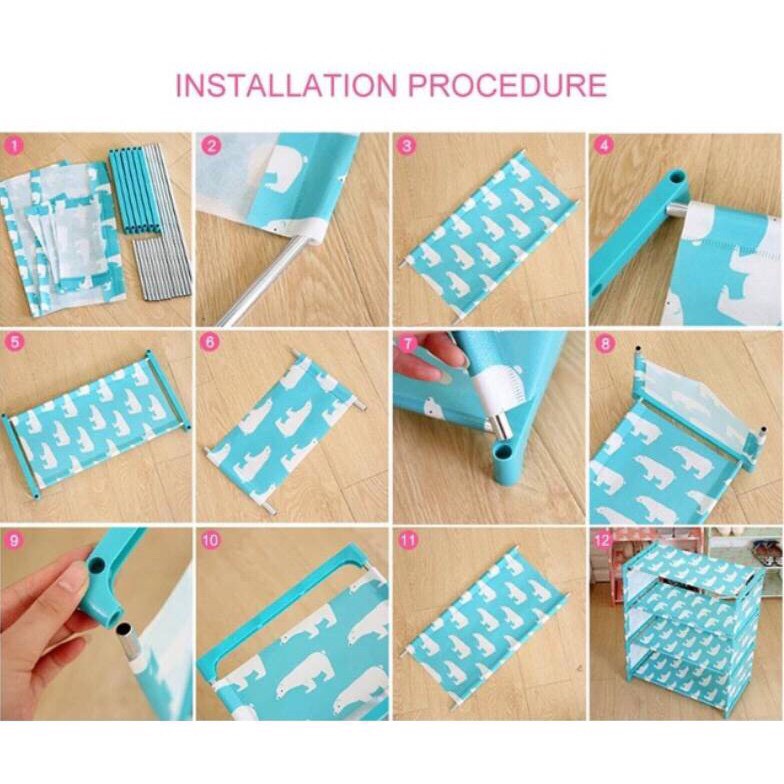 INSTALLATION PROCEDURE

1

2

3

4

5

6

7

8

9

10

11

12