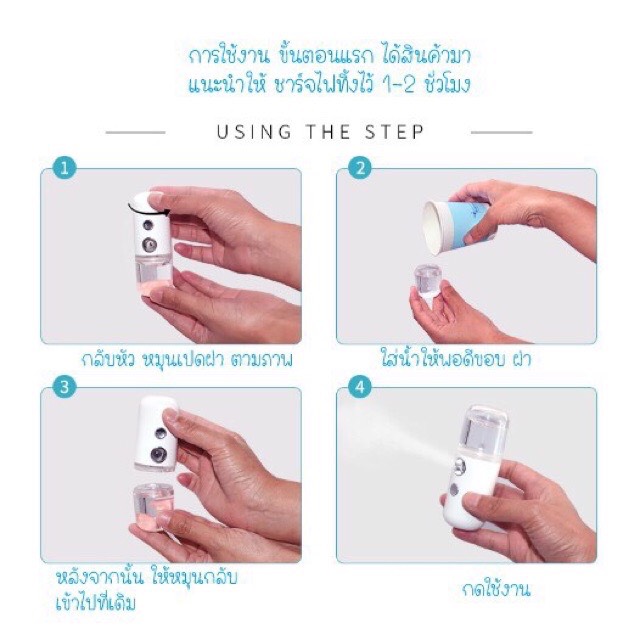 การใช้งาน ขั้นตอนแรก ได้สินค้ามา
แนะนำให้ ชาร์จไฟทิ้งไว้ 1-2 ชั่วโมง

USING THE STEP

1

กลับหัว หมุนเปิดฝา ตามภาพ

2

ใส่น้ำให้พอดีขอบ ฝา

3

หลังจากนั้น ให้หมุนกลับ
เข้าไปที่เดิม

4

กดใช้งาน